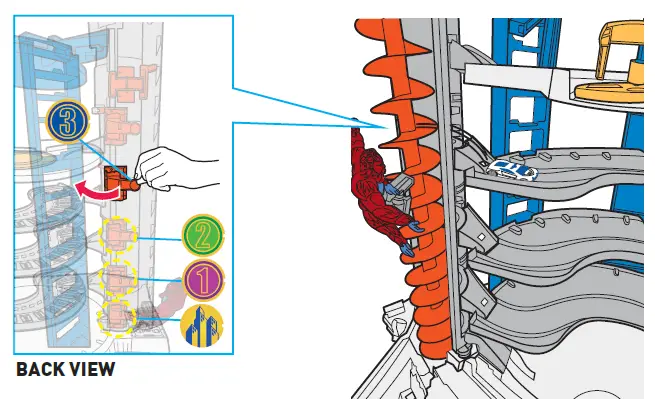 3

2

1

BACK VIEW