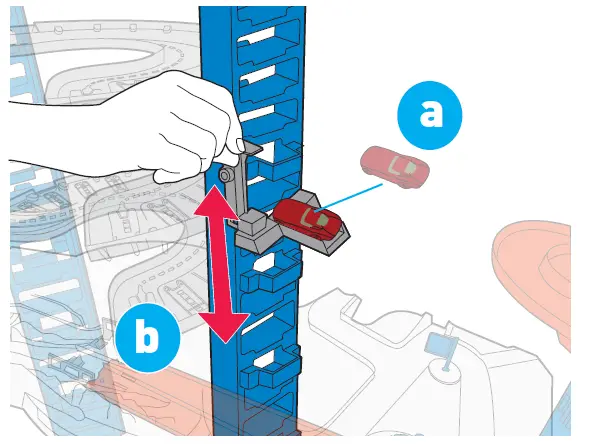 a

b