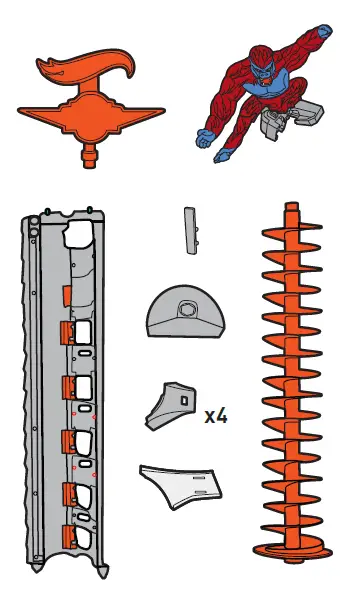 x4