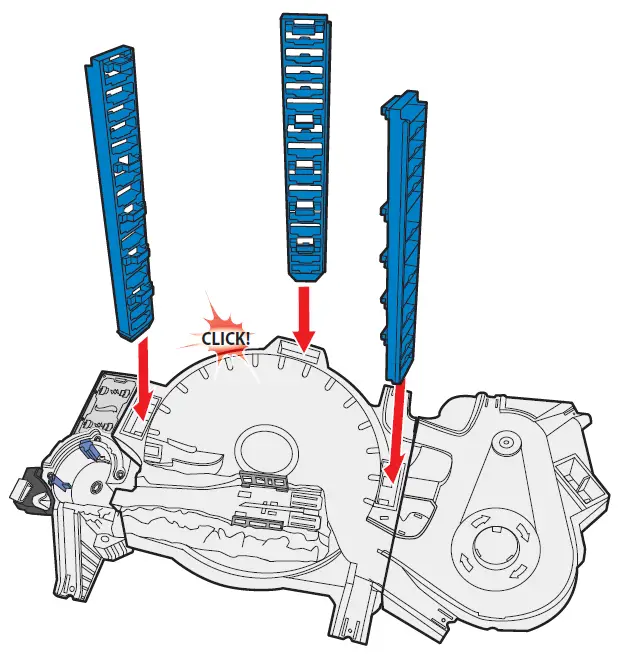 CLICK!