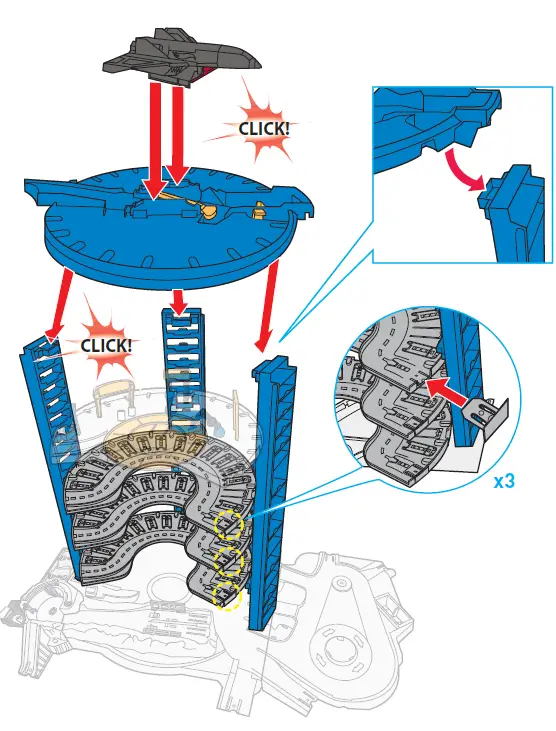 CLICK!

CLICK!

x3