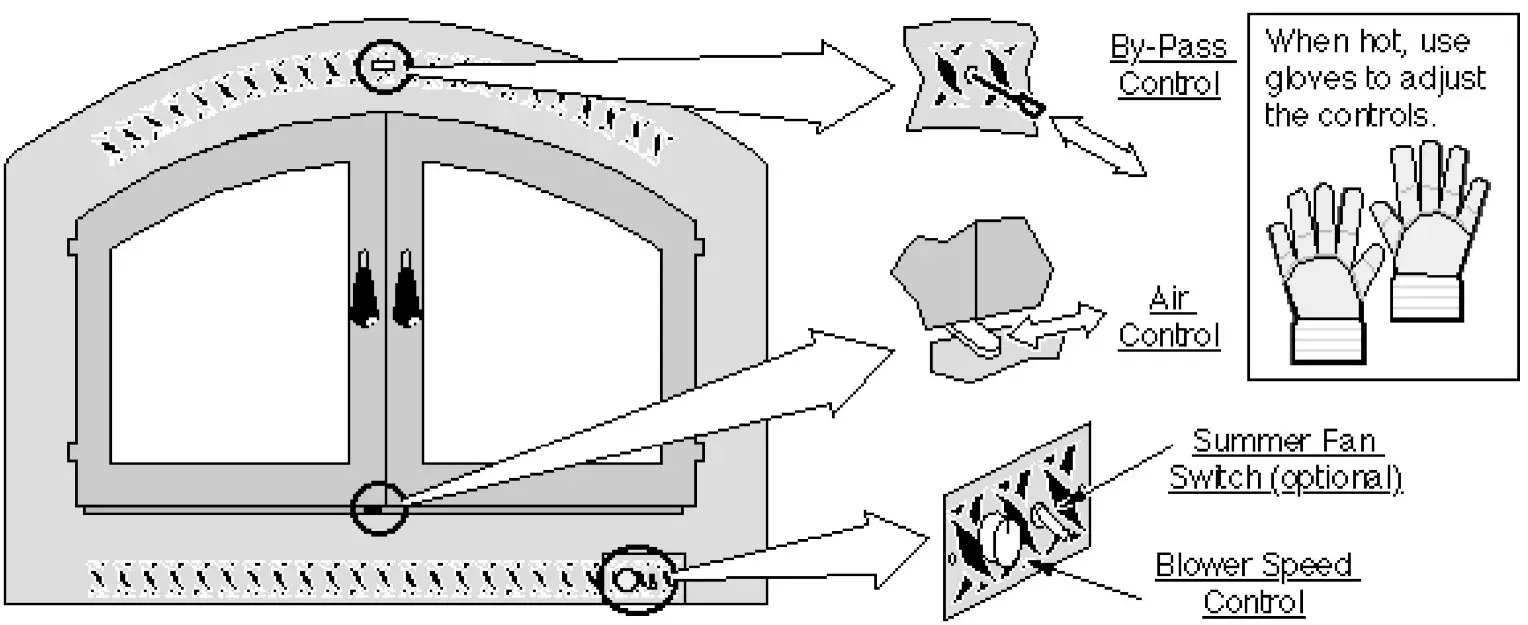 By-Pass Control

When hot, use gloves to adjust the controls.

Air Control

Summer Fan Switch (optional)

Blower Speed Control