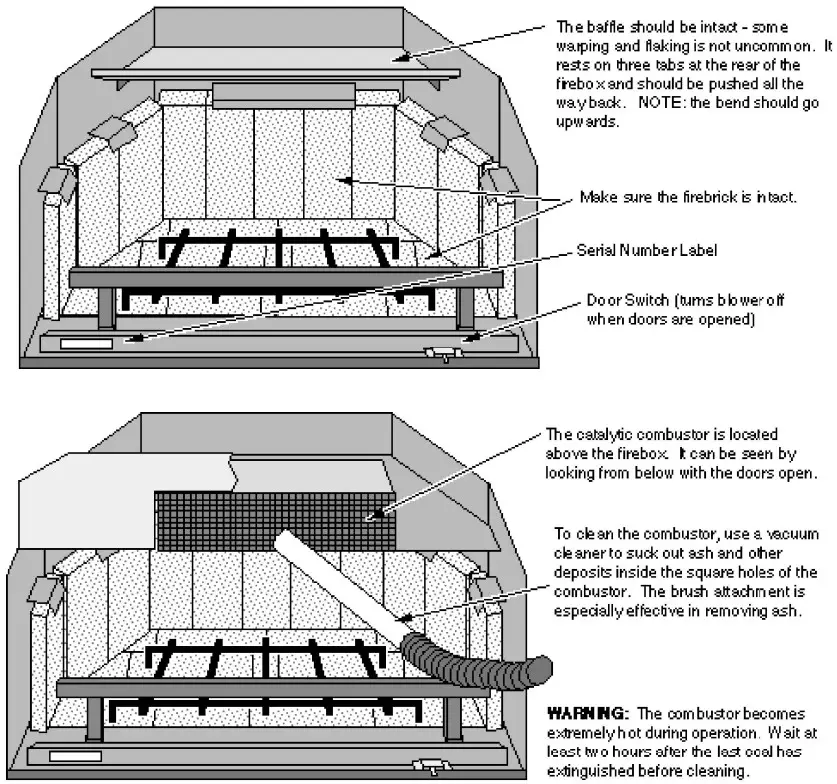 The baffle should be intact - some warping and flaking is not uncommon. It rests on three tabs at the rear of the firebox and should be pushed all the way back. NOTE: the bend should go upwards.

Make sure the firebrick is intact.

Serial Number Label

Door Switch (turns blower off when doors are opened)

The catalytic combustor is located above the firebox. It can be seen by looking from below with the doors open.

To clean the combustor, use a vacuum cleaner to suck out ash and other deposits inside the square holes of the combustor. The brush attachment is especially effective in removing ash.

WARNING: The combustor becomes extremely hot during operation. Wait at least two hours after the last coal has extinguished before cleaning.