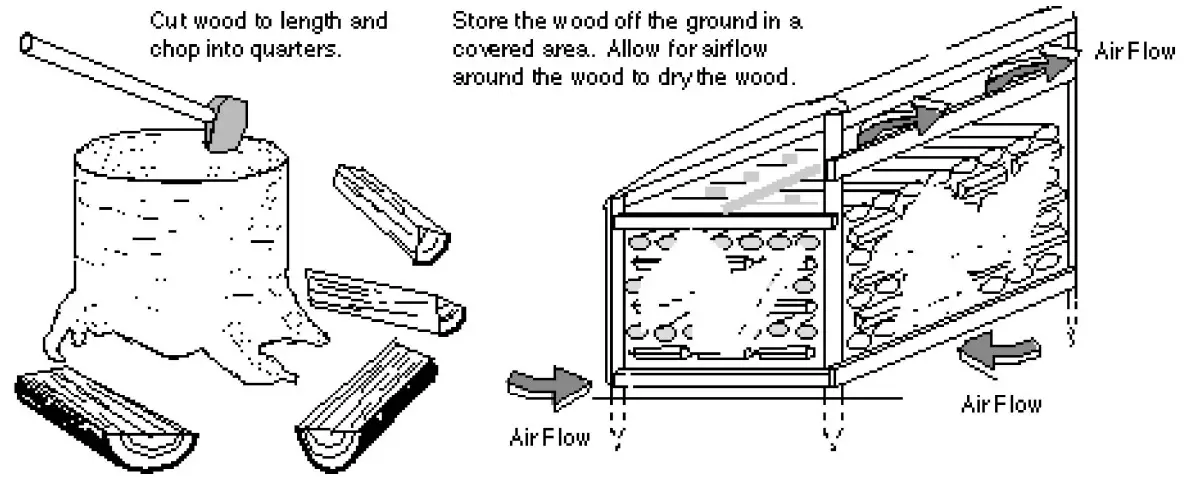 Cut wood to length and chop into quarters.

Store the wood off the ground in a covered area. Allow for airflow around the wood to dry the wood.

Air Flow

Air Flow

Air Flow