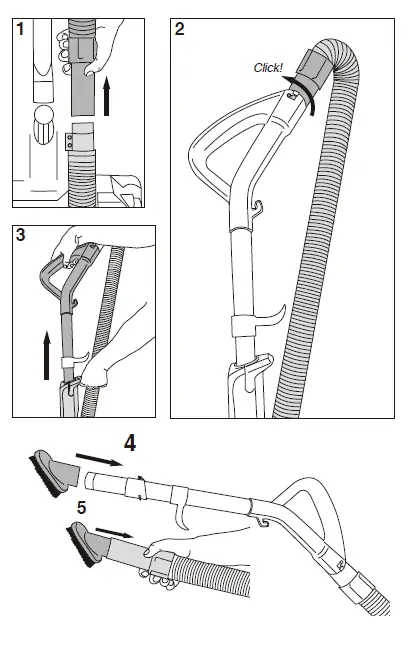 1

2

Click!

3

4

5