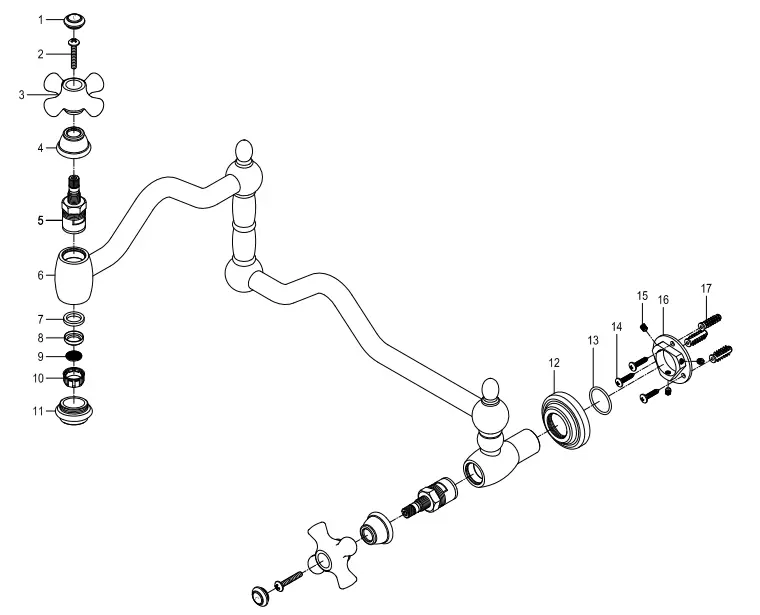 1
2
3
4
5
6
7
8
9
10
11
12
13
14
15
16
17