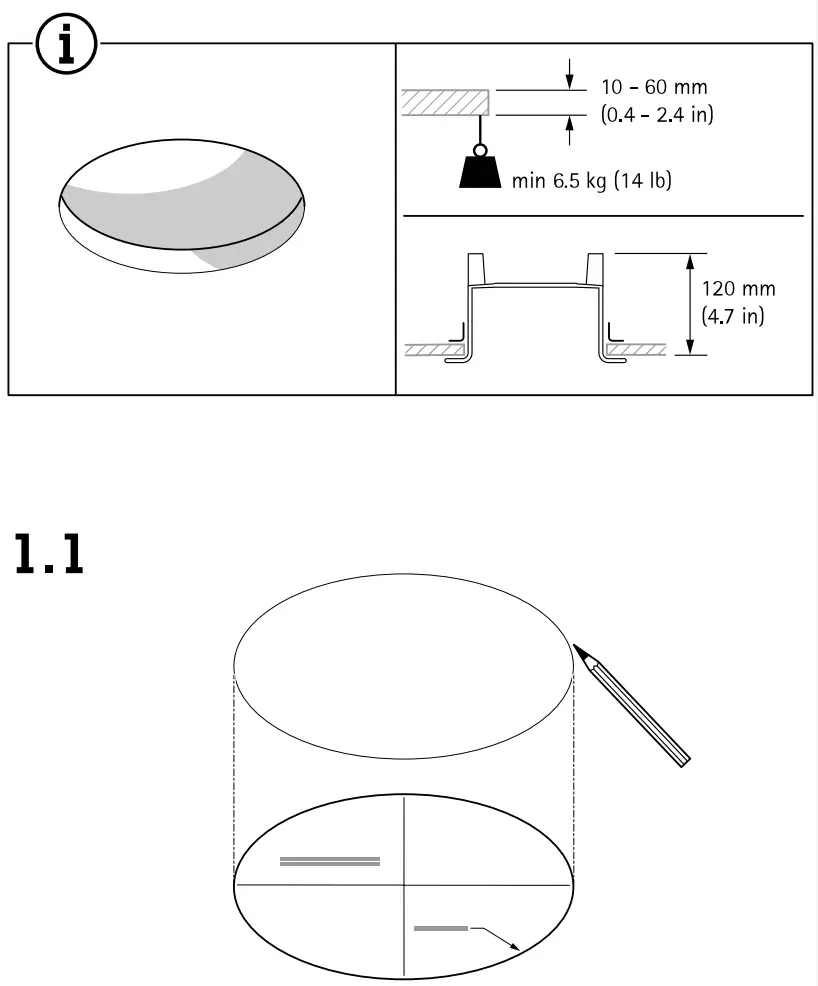 i

10 - 60 mm
(0.4 - 2.4 in)

min 6.5 kg (14 lb)

120 mm
(4.7 in)

1.1