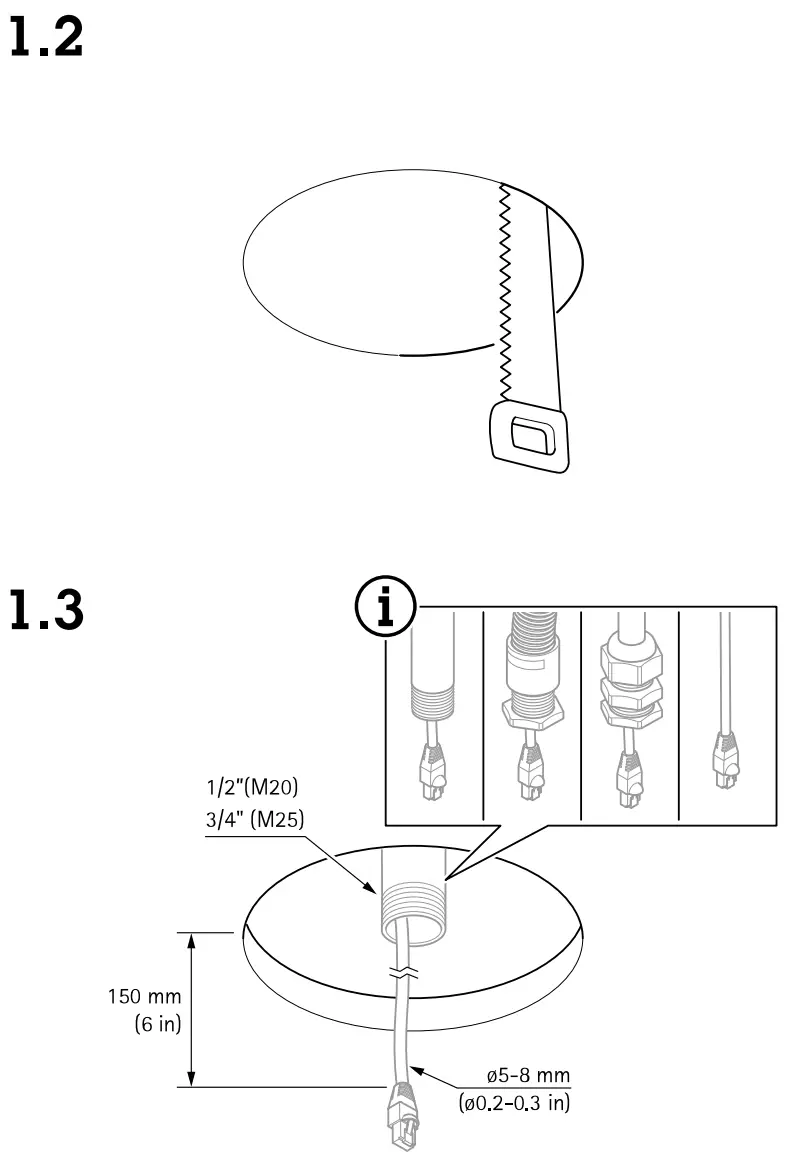 1.2

1.3

i

1/2"(M20)
3/4" (M25)

150 mm
(6 in)

ø5-8 mm
(ø0.2-0.3 in)