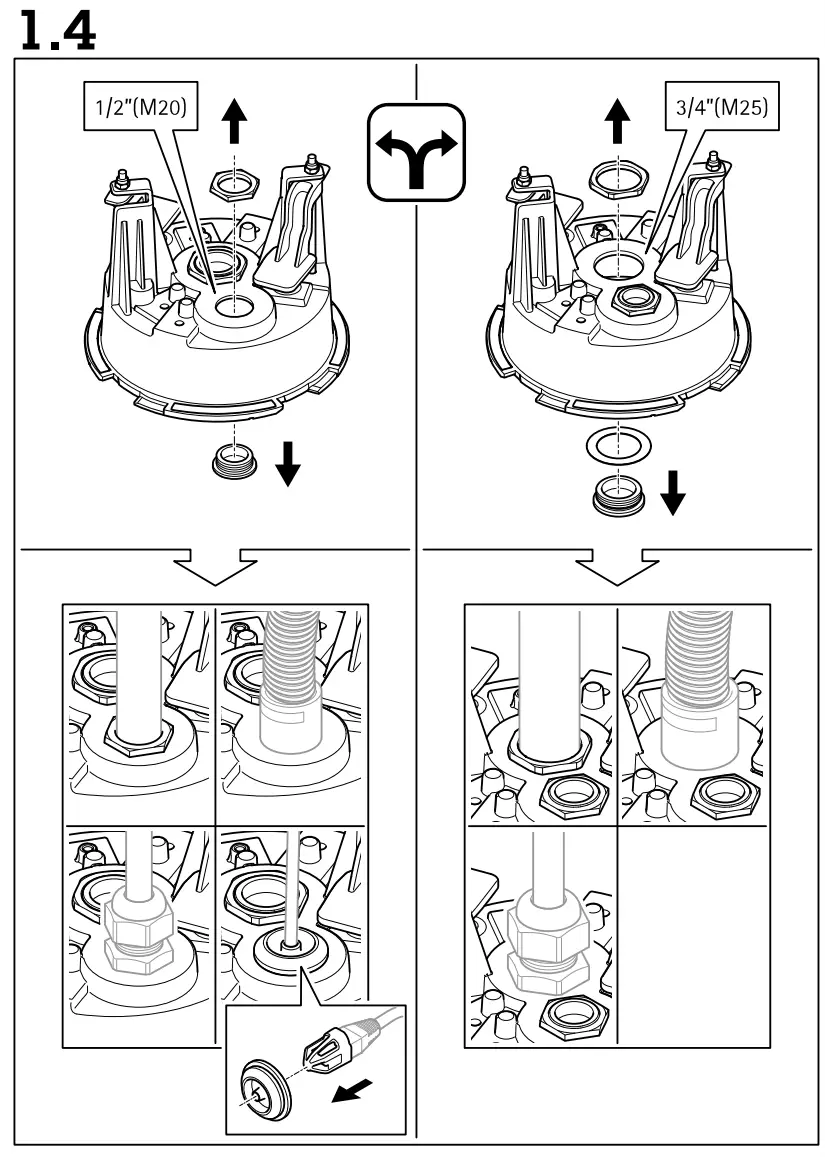 1.4

1/2"(M20)

3/4"(M25)