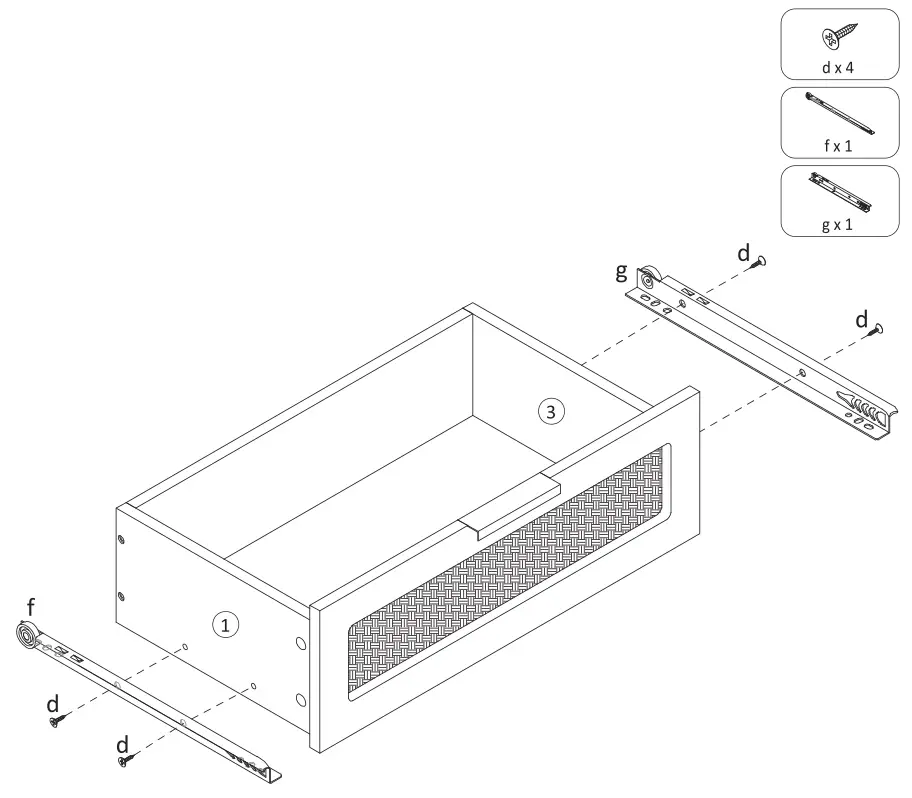 d x 4

f x 1

g x 1

g

d

d

3

1

f

d

d