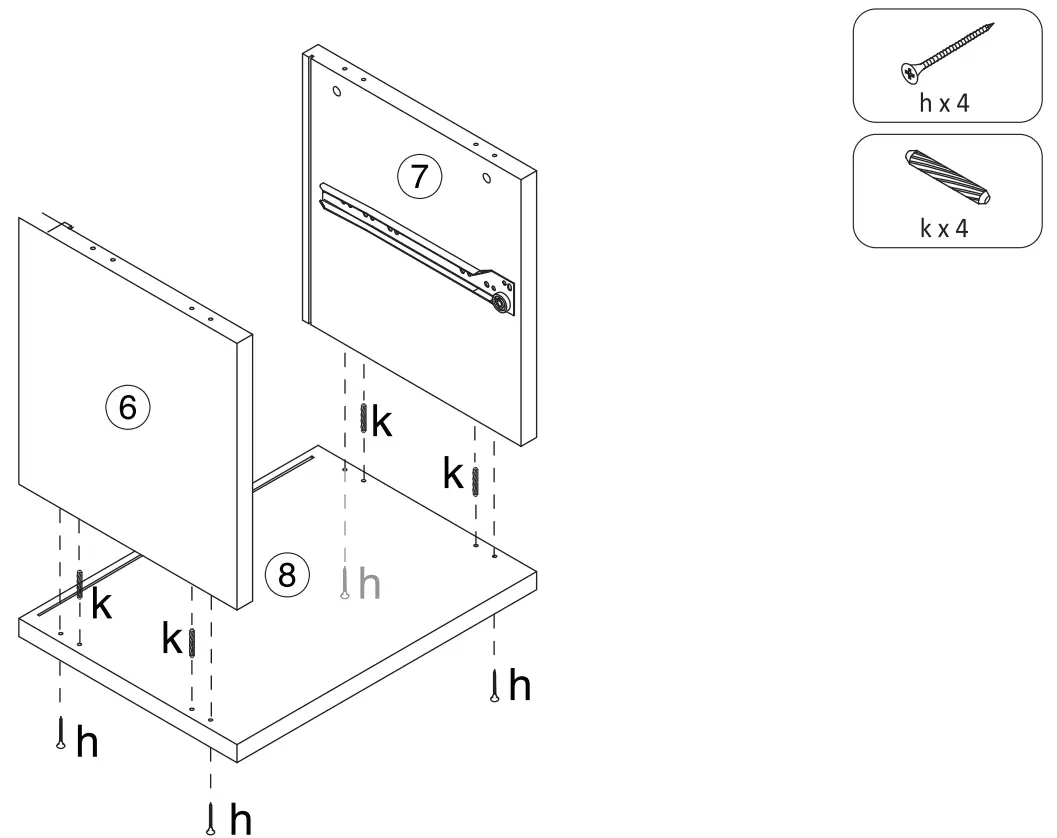 h x 4

k x 4

7

6

k

k

8

h

k

k

h

h

h