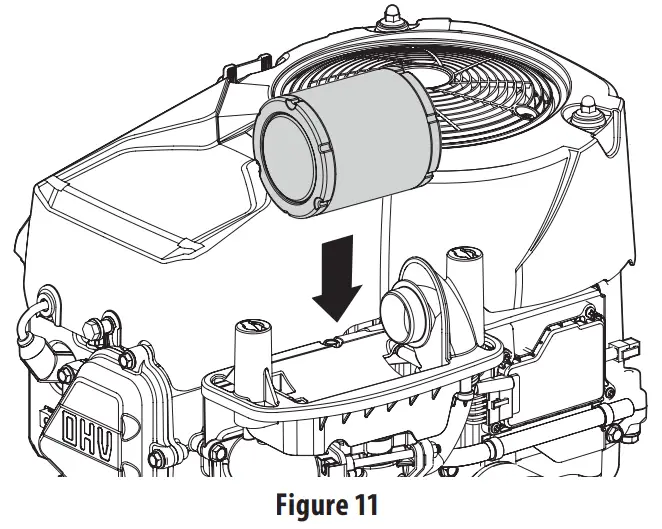 OHV

Figure 11