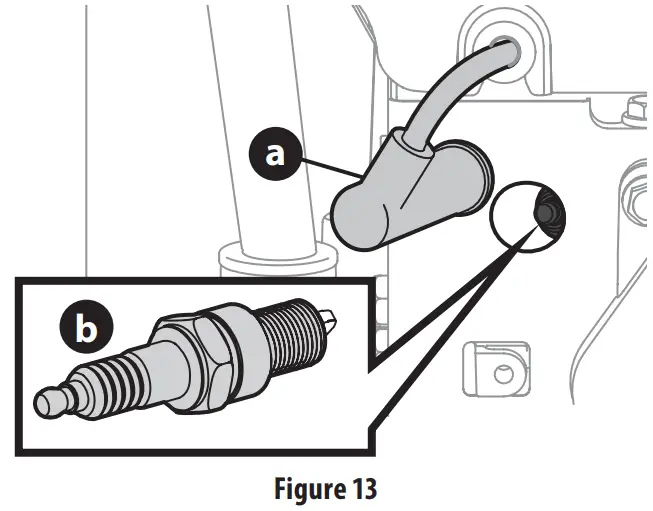 a

b

Figure 13