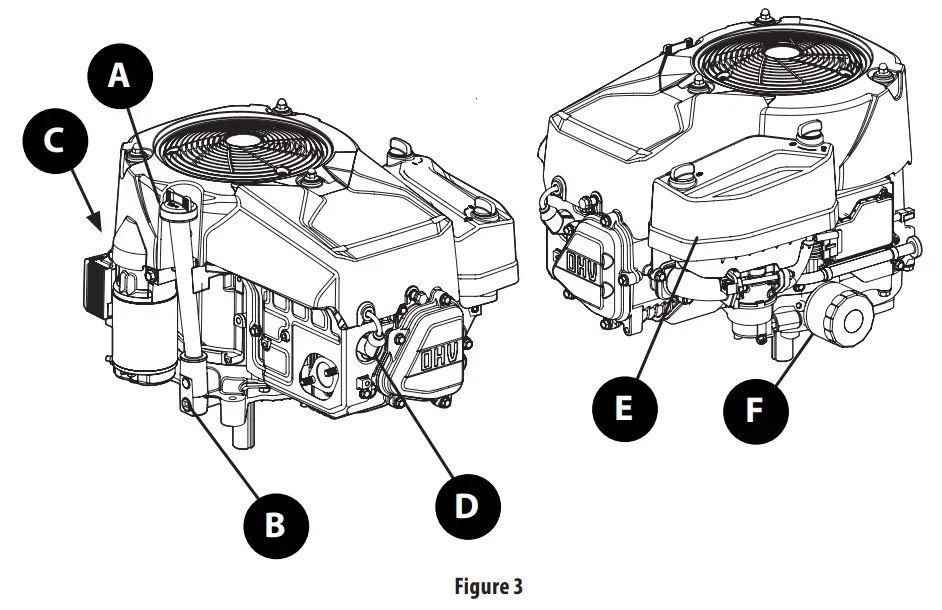 A
C
OHV
B
D
OHV
E
F
Figure 3