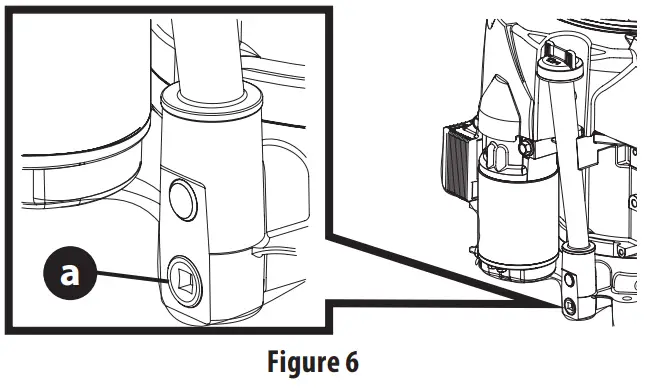 a

Figure 6