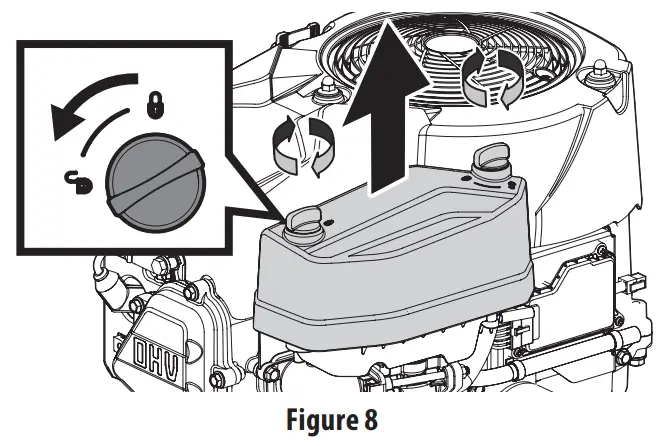 OHV

Figure 8