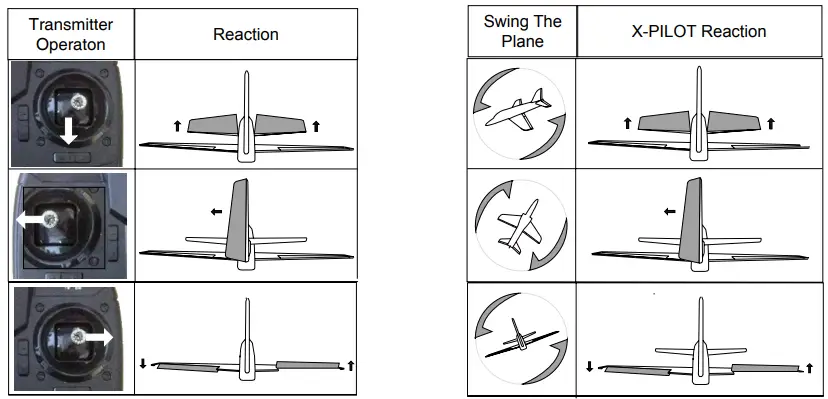 | Transmitter Operaton | Reaction |
|---|---|
| | |
| | |
| | |

| Swing The Plane | X-PILOT Reaction |
|---|---|
| | |
| | |
| | |