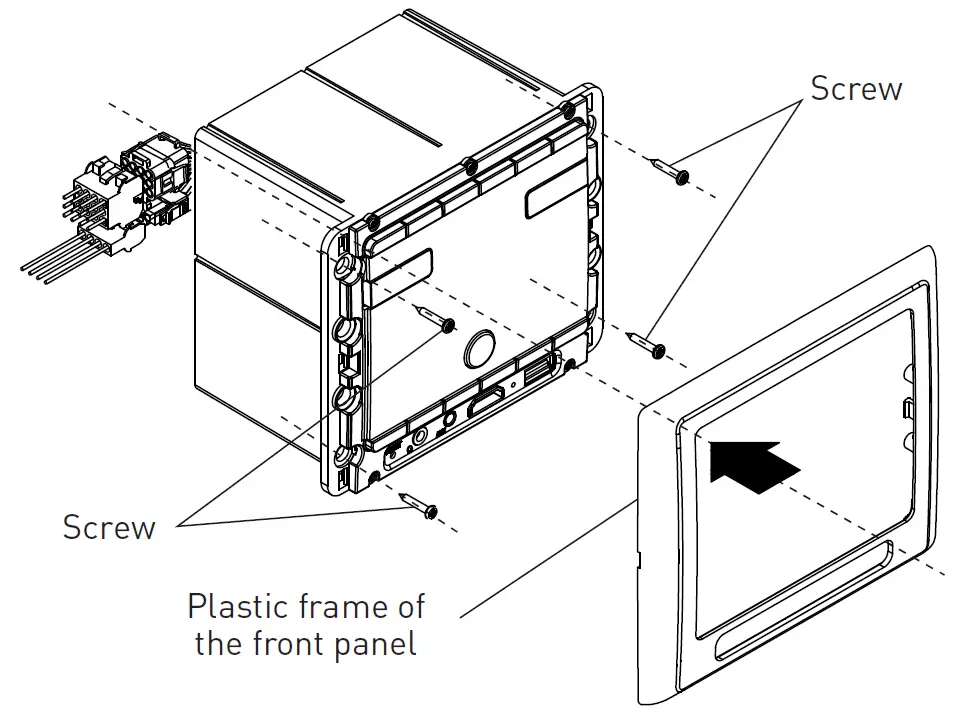 Screw

Screw

Plastic frame of the front panel