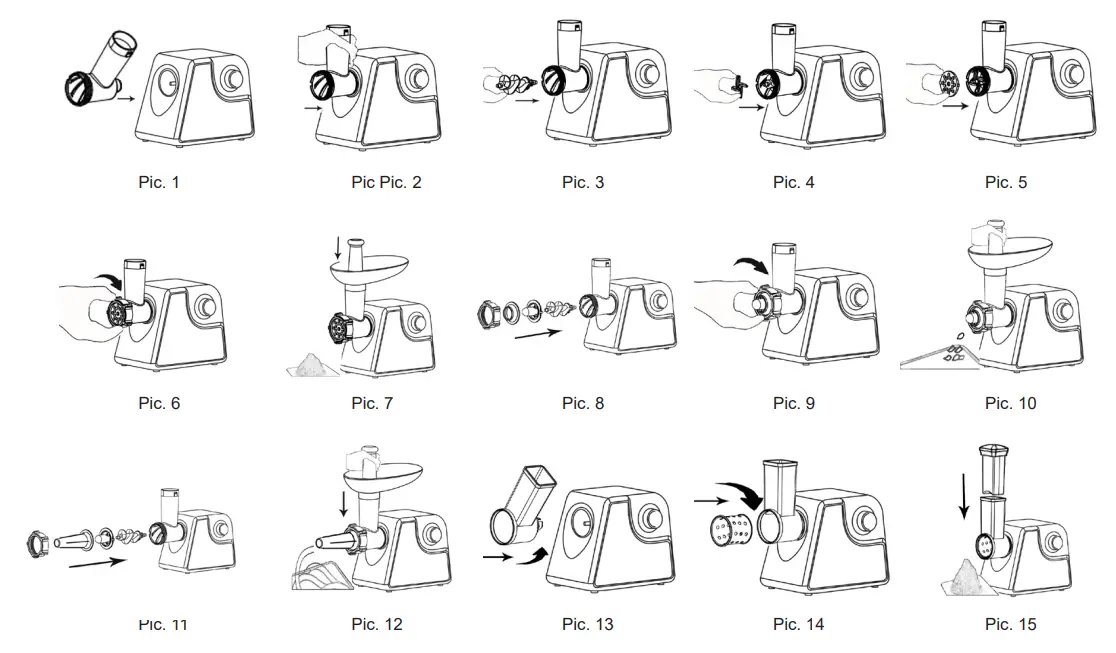 Pic. 1

Pic Pic. 2

Pic. 3

Pic. 4

Pic. 5

Pic. 6

Pic. 7

Pic. 8

Pic. 9

Pic. 10

Pic. 11

Pic. 12

Pic. 13

Pic. 14

Pic. 15