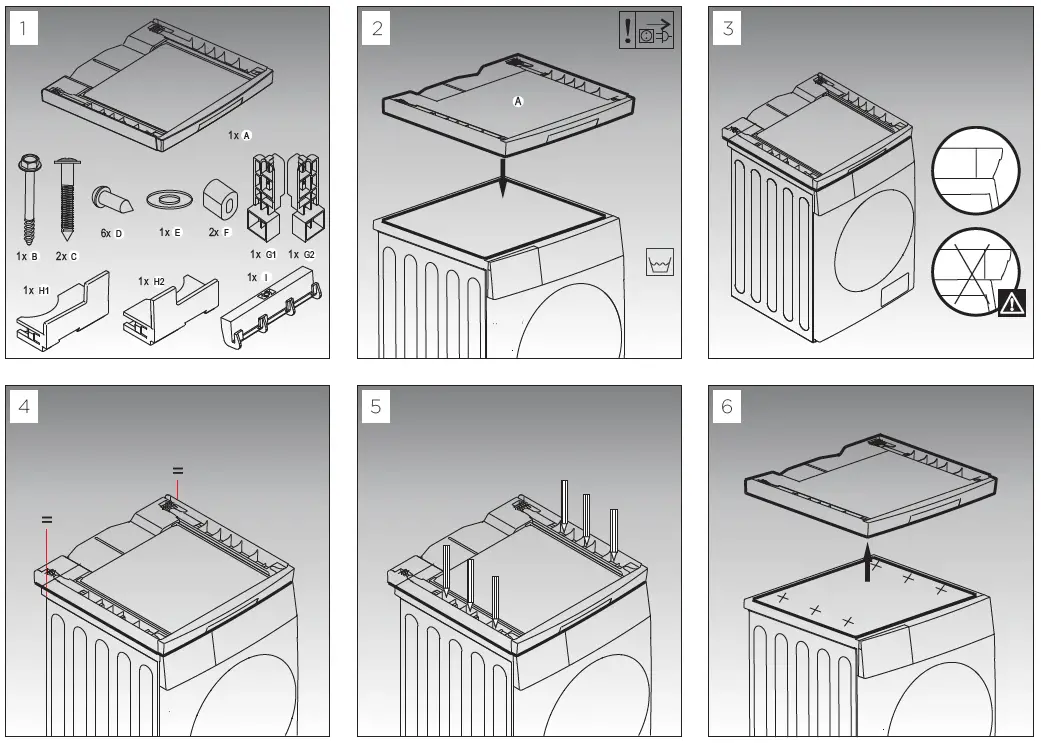 1

1x A

1x B

2x C

6x D

1x E

2x F

1x G1

1x G2

1x H1

1x H2

1x I

2

A

3

4

=

=

5

6