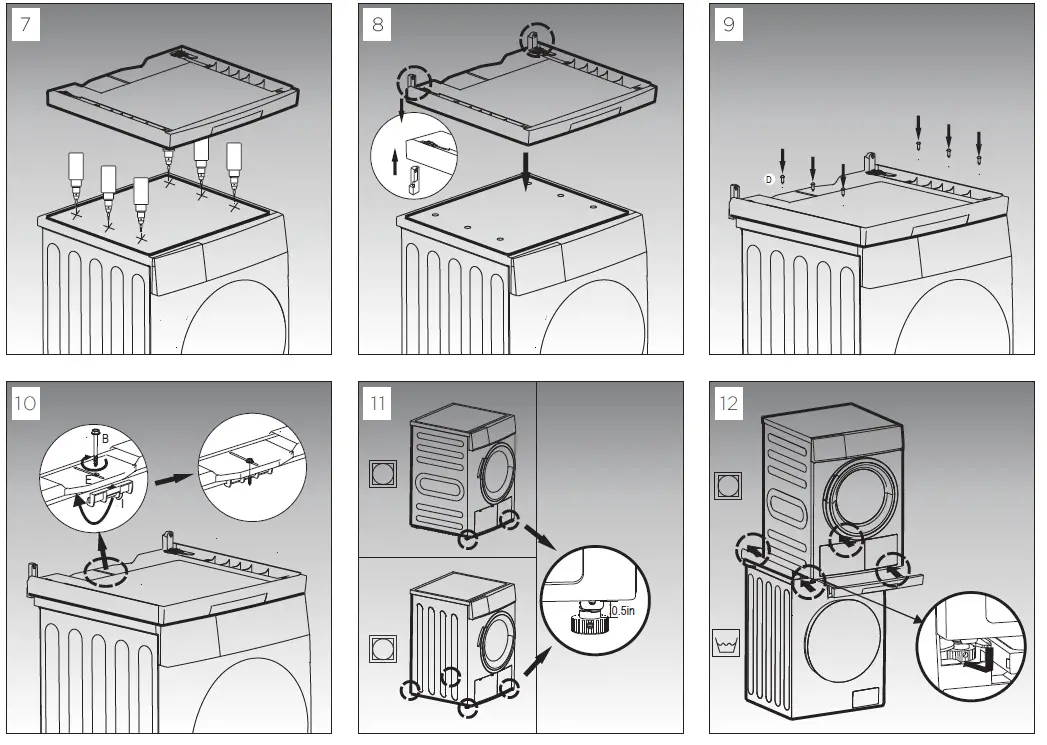 7

8

9

D

10

B

E

11

0.5in

12