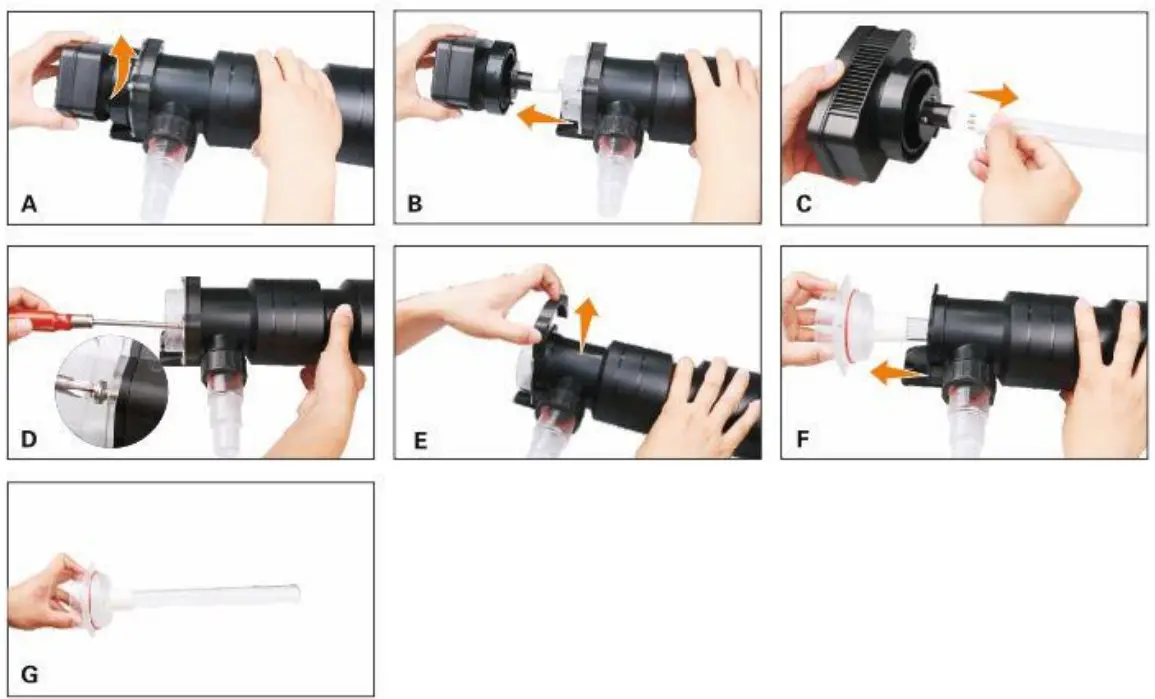 A

B

C

D

E

F

G