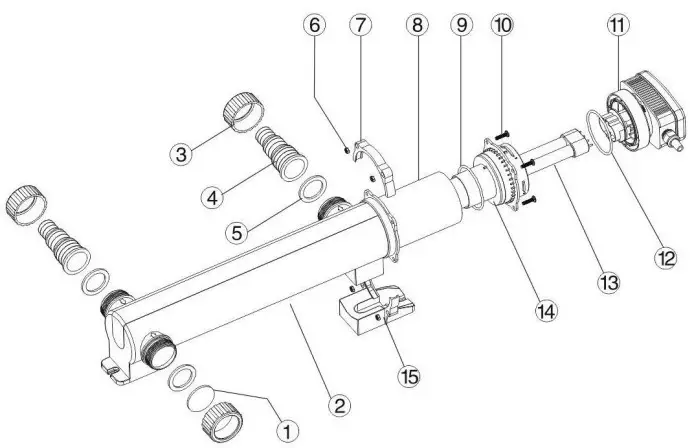 6
7
8
9
10
11
3
4
5
12
13
14
15
2
1