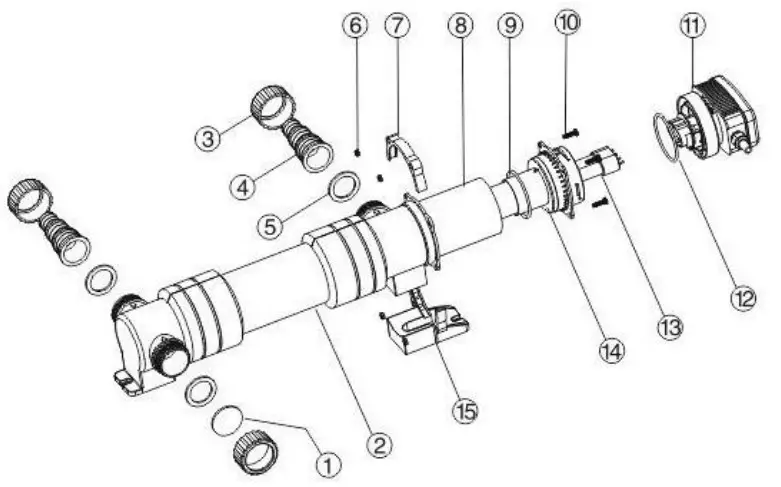 6
7
8
9
10
11
3
4
5
12
13
14
15
2
1