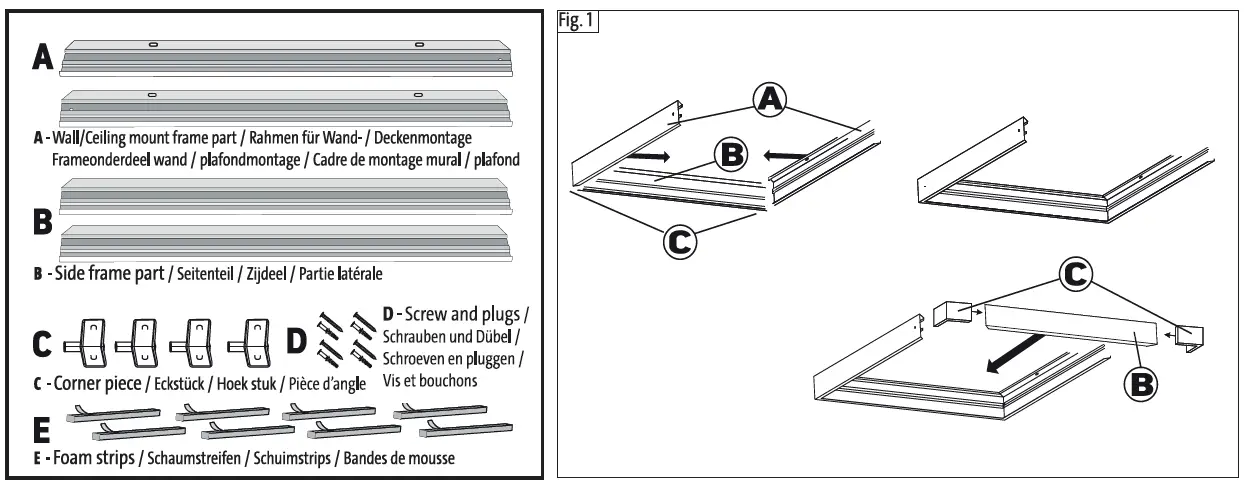 A

A - Wall/Ceiling mount frame part / Rahmen für Wand- / Deckenmontage Frameonderdeel wand / plafondmontage / Cadre de montage mural / plafond

B

B - Side frame part / Seitenteil / Zijdeel / Partie latérale

C

D

D - Screw and plugs / Schrauben und Dübel / Schroeven en pluggen / Vis et bouchons

C - Corner piece / Eckstück / Hoek stuk / Pièce d'angle

E

E - Foam strips / Schaumstreifen / Schuimstrips / Bandes de mousse

Fig. 1

A

B

C

C

B