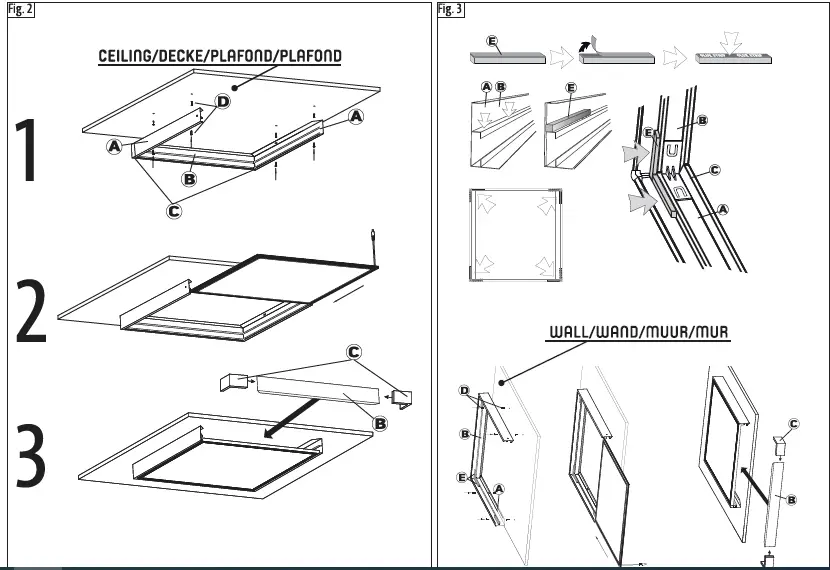 Fig. 2

CEILING/DECKE/PLAFOND/PLAFOND

1

D
A
A
B
C

2

3

C
B

Fig. 3

E
A B
E
E
B
C
A

WALL/WAND/MUUR/MUR

D
B
E
A
C
B