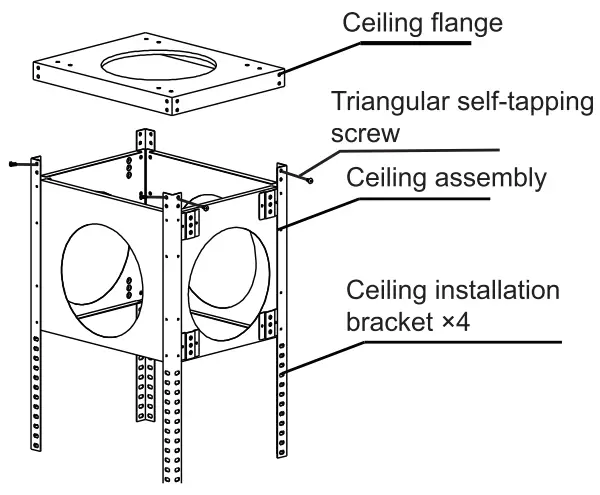 Ceiling flange

Triangular self-tapping screw

Ceiling assembly

Ceiling installation bracket ×4