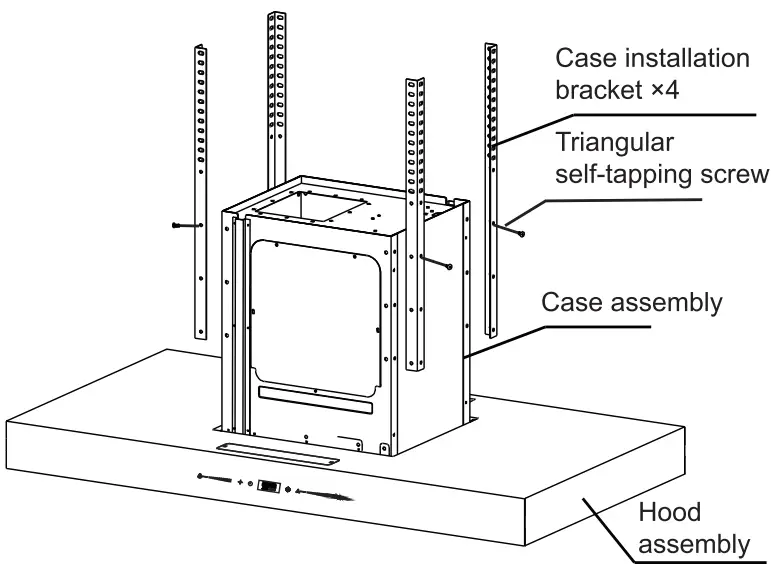 Case installation bracket ×4

Triangular self-tapping screw

Case assembly

Hood assembly