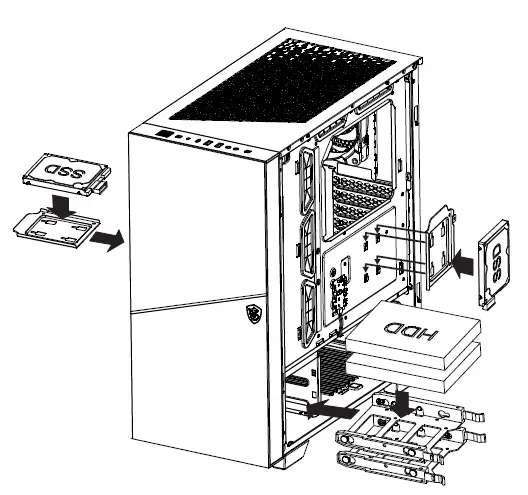 SSD

SSD

HDD