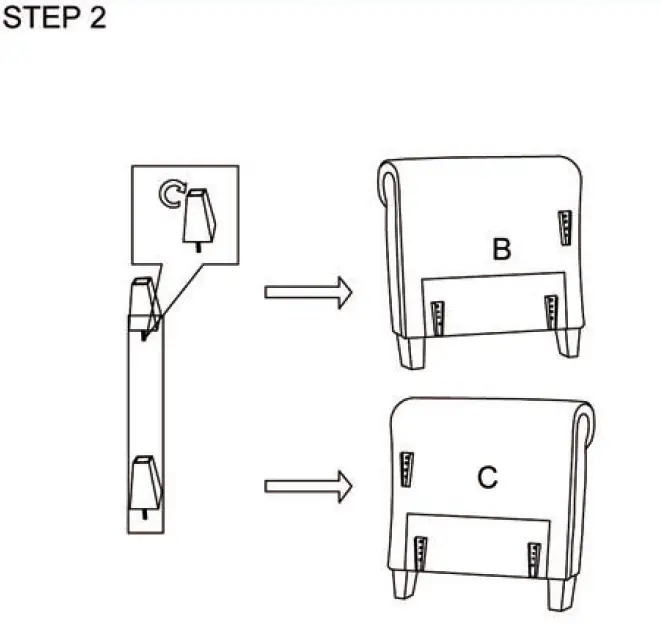 STEP 2

B

C