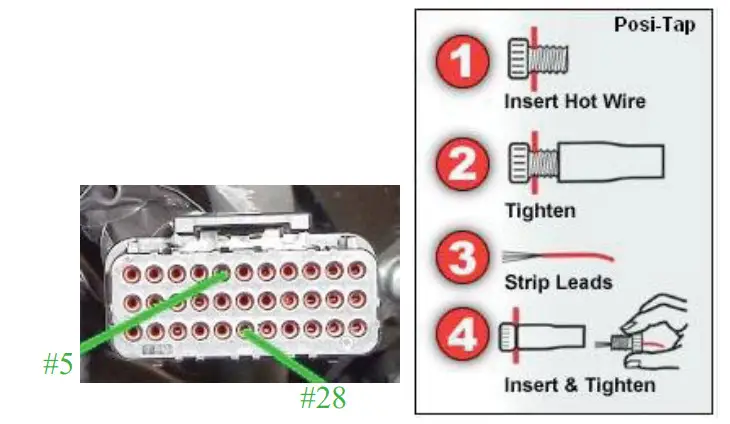 #5

#28

Posi-Tap

1
Insert Hot Wire

2
Tighten

3
Strip Leads

4
Insert & Tighten