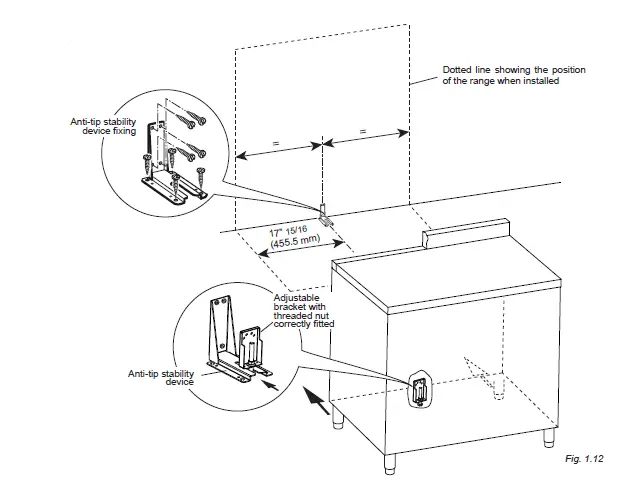 Dotted line showing the position of the range when installed

Anti-tip stability device fixing

=

=

17" 15/16
(455.5 mm)

Adjustable bracket with threaded nut correctly fitted

Anti-tip stability device

Fig. 1.12