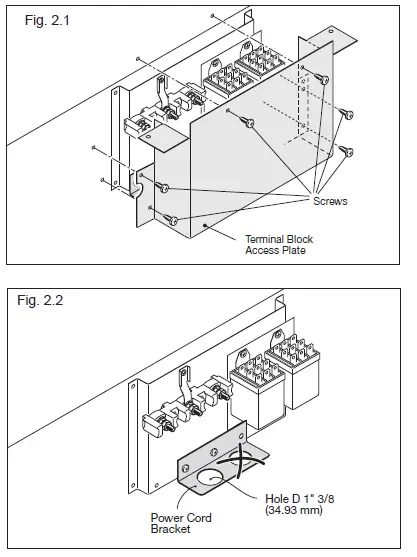 Fig. 2.1

Screws

Terminal Block Access Plate

Fig. 2.2

Hole D 1" 3/8 (34.93 mm)

Power Cord Bracket