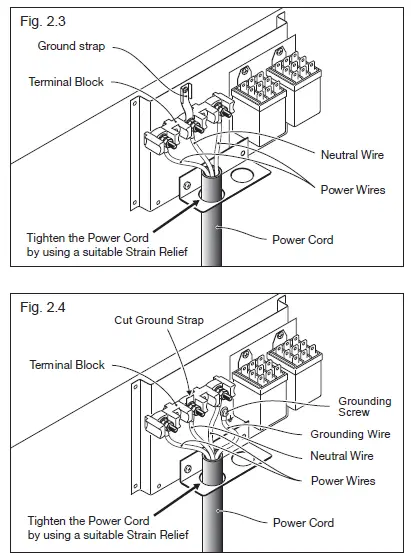 Fig. 2.3

Ground strap

Terminal Block

Neutral Wire

Power Wires

Tighten the Power Cord by using a suitable Strain Relief

Power Cord

Fig. 2.4

Cut Ground Strap

Terminal Block

Grounding Screw

Grounding Wire

Neutral Wire

Power Wires

Tighten the Power Cord by using a suitable Strain Relief

Power Cord