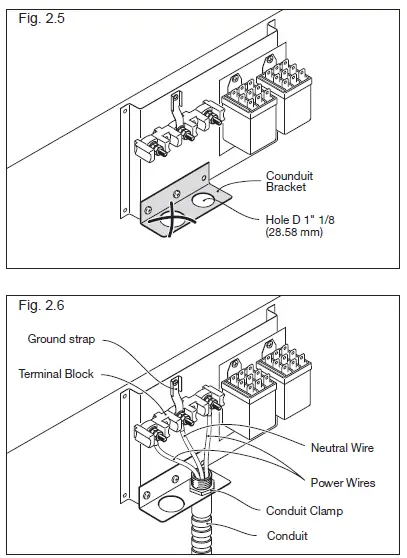 Fig. 2.5

Counduit Bracket

Hole D 1" 1/8 (28.58 mm)

Fig. 2.6

Ground strap

Terminal Block

Neutral Wire

Power Wires

Conduit Clamp

Conduit