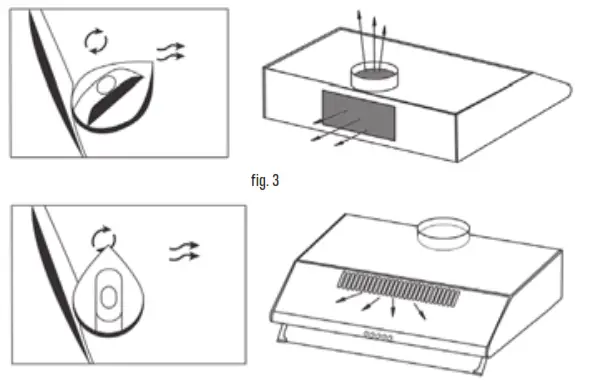 fig. 3