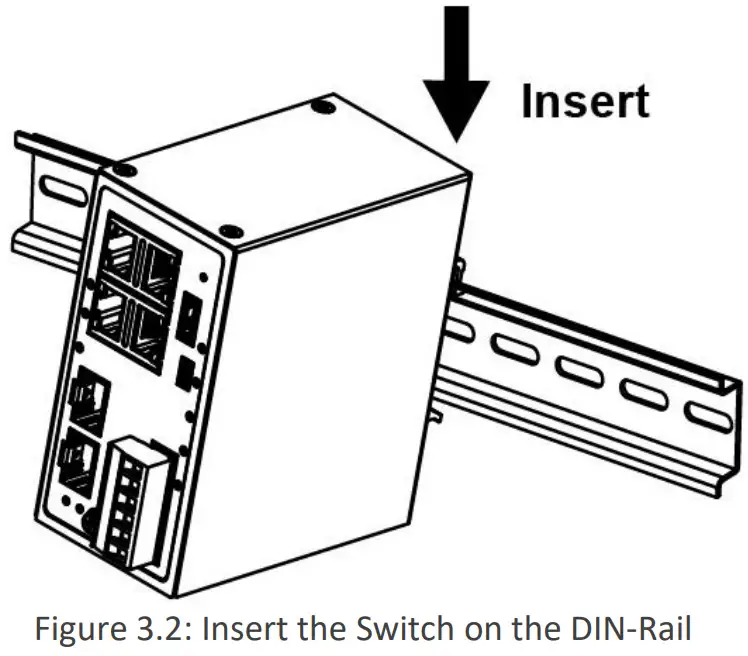 Insert

Figure 3.2: Insert the Switch on the DIN-Rail