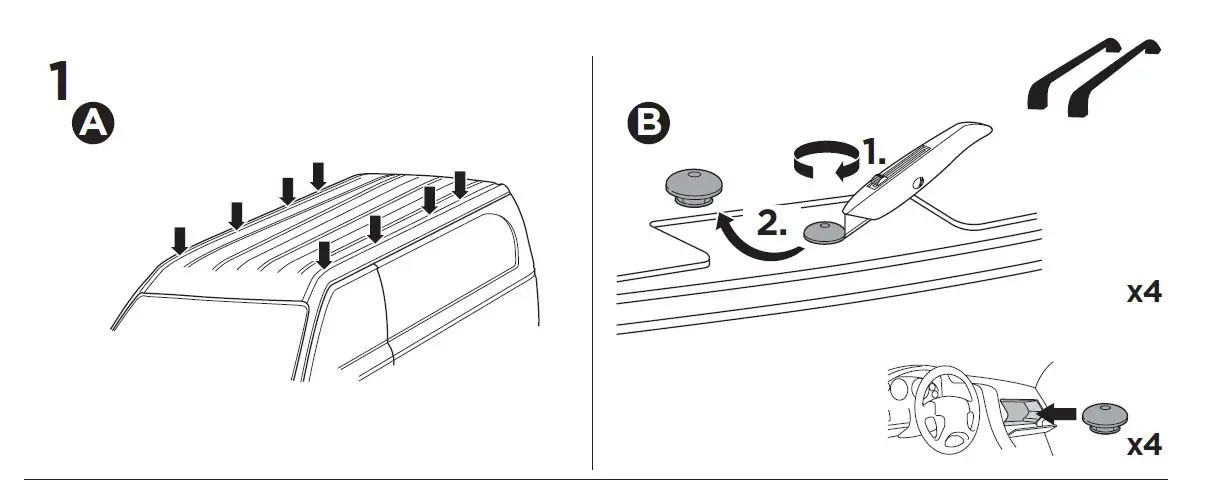 1
A

B
1.
2.
x4
x4