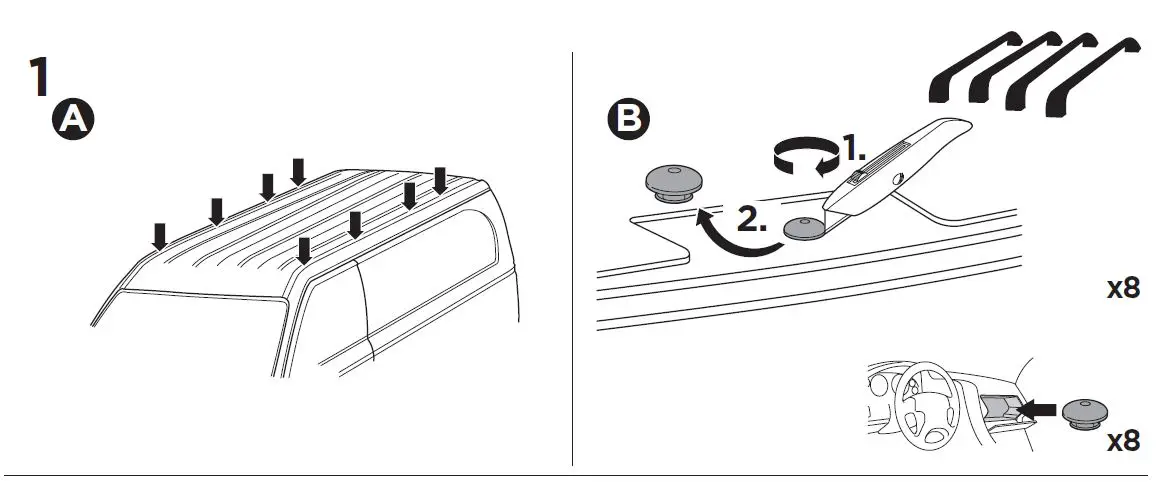 1
A

B
1.
2.
x8
x8