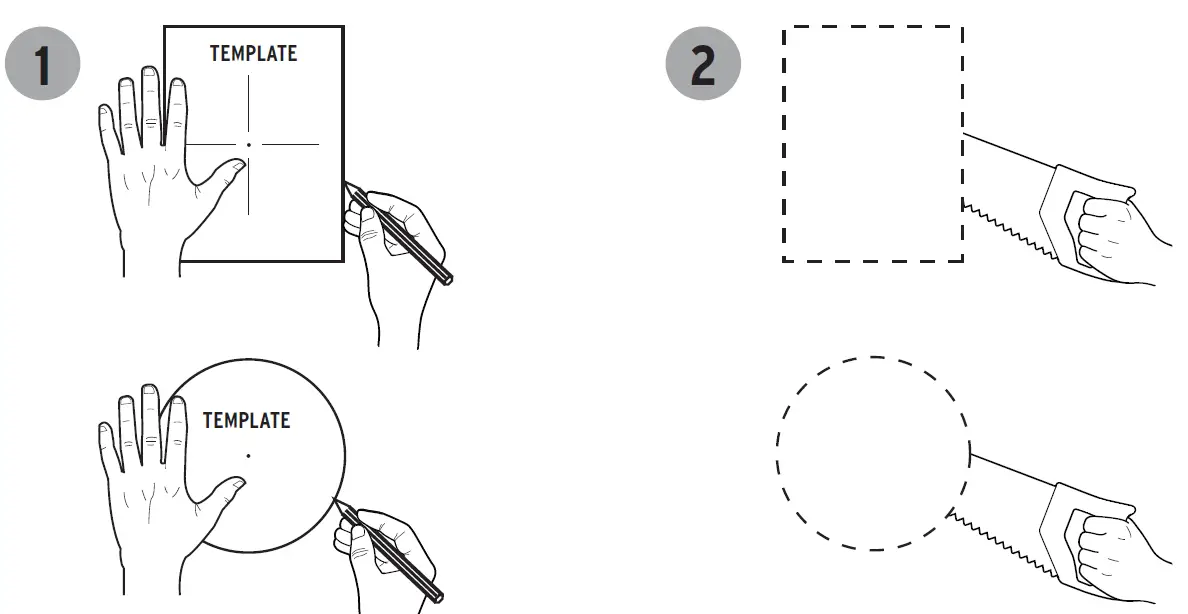 1

TEMPLATE

TEMPLATE

2