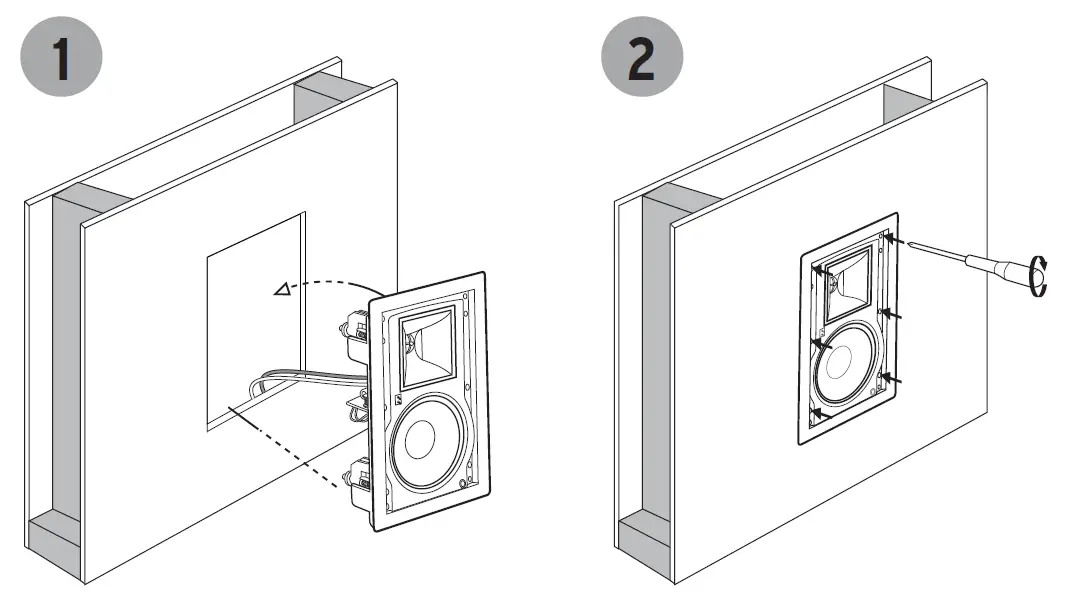 1

2