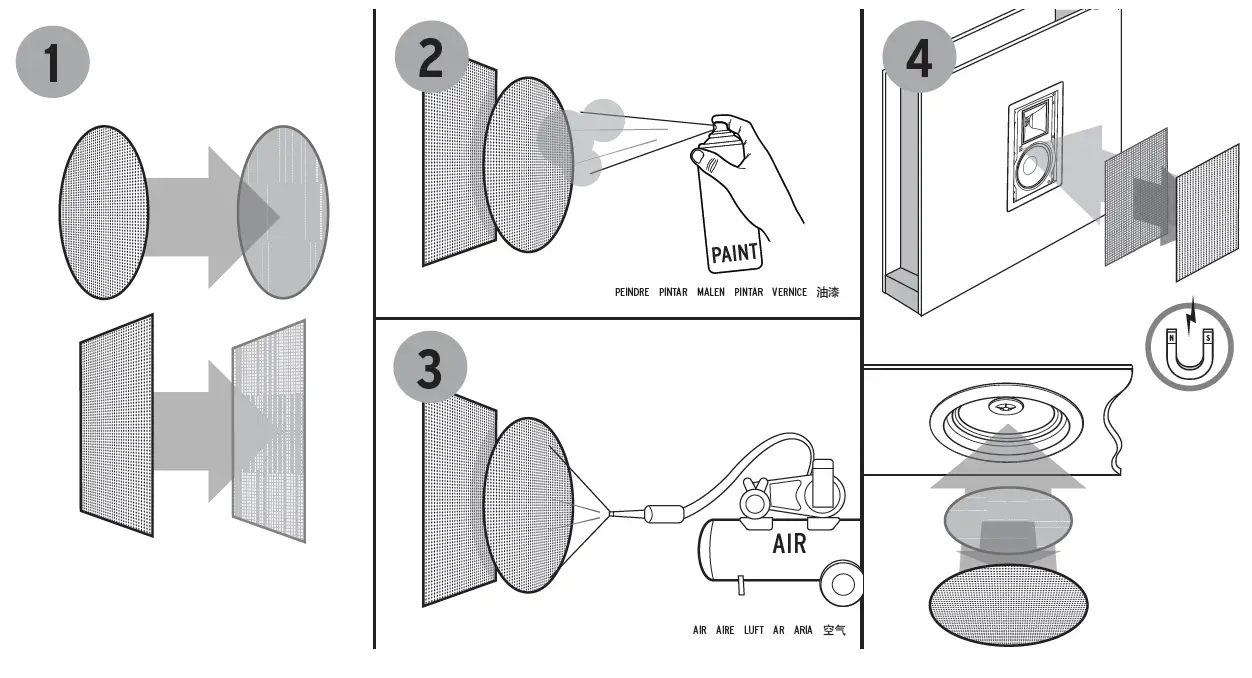 1

2

PAINT

PEINDRE PINTAR MALEN PINTAR VERNICE 油漆

3

AIR

AIR AIRE LUFT AR ARIA 空气

4

N S