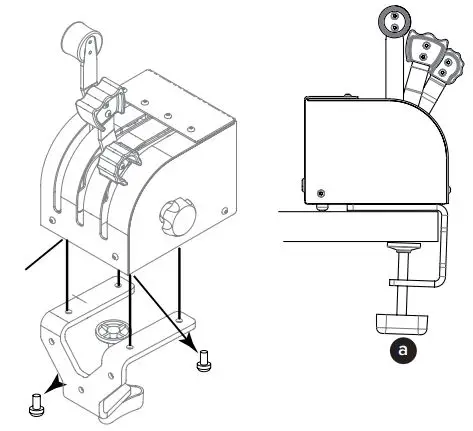 a