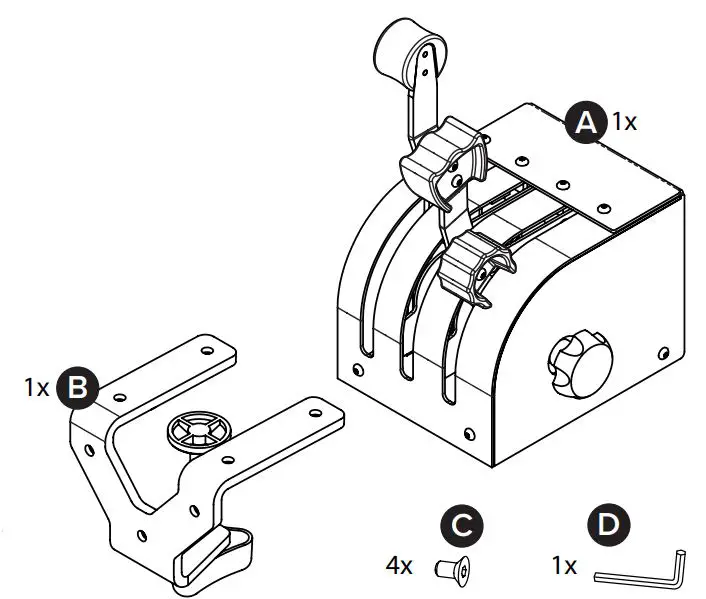 A 1x

1x B

C
4x

D
1x