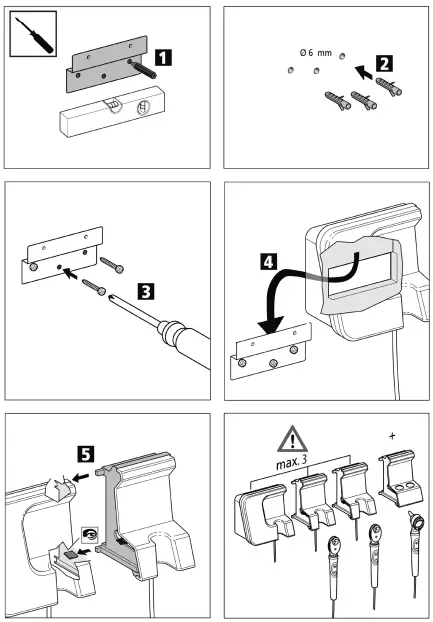 1

Ø 6 mm

2

3

4

5

max. 3

+