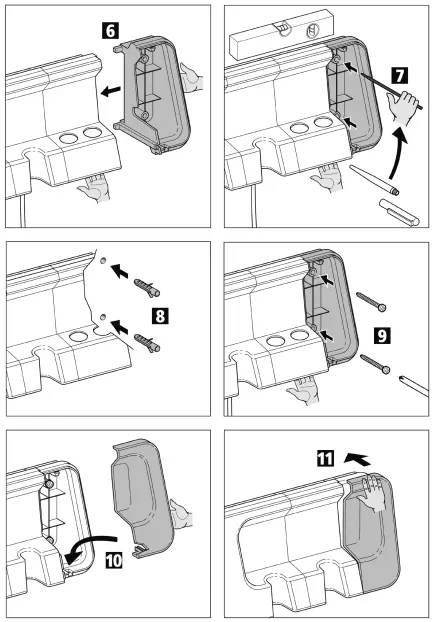 6

7

8

9

10

11